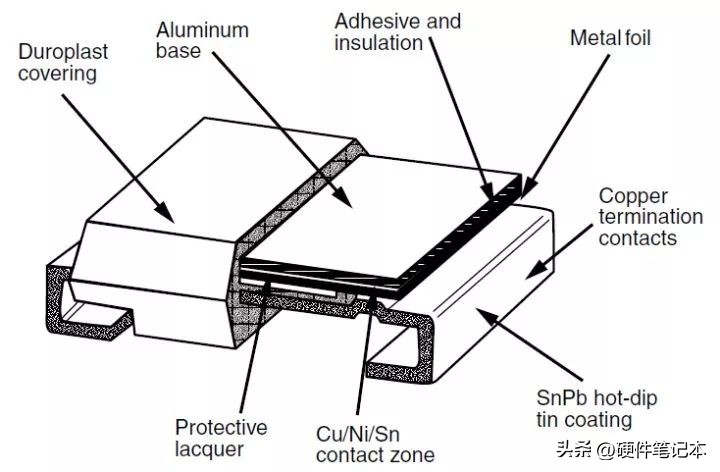 Duroplast covering

Aluminum base

Adhesive and insulation

Metal foil

Copper termination contacts

SnPb hot-dip tin coating

Protective lacquer

Cu/Ni/Sn contact zone

头条 @硬件笔记本